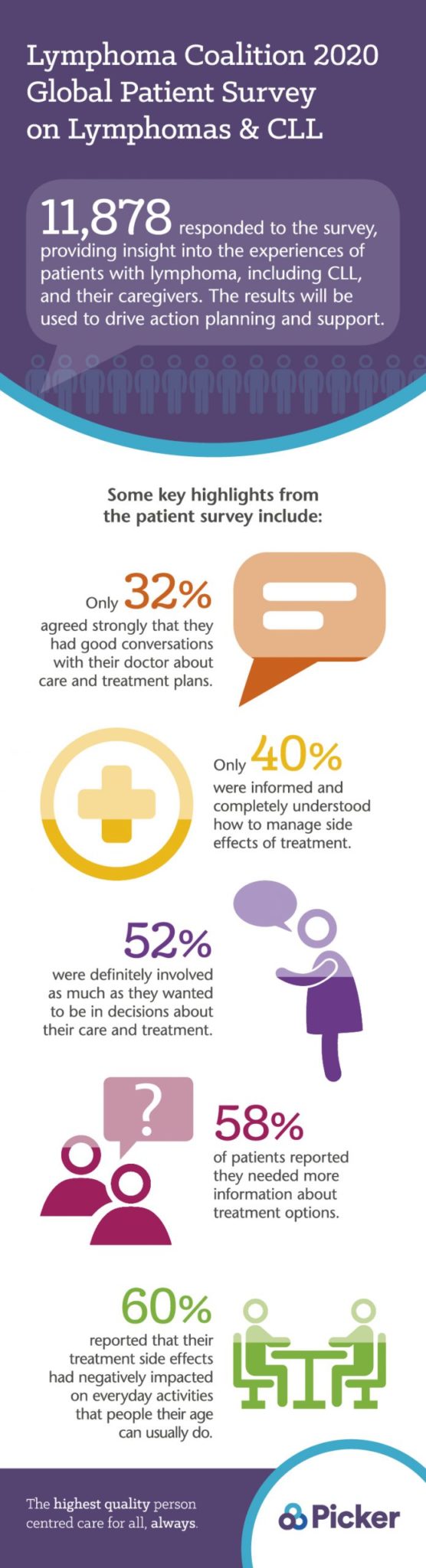 Lymphoma Coalition 2020 Global Patient Survey on Lymphomas & CLL

11,878 responded to the survey, providing insight into the experiences of patients with lymphoma, including CLL, and their caregivers. The results will be used to drive action planning and support.

Some key highlights from the patient survey include:

Only 32% agreed strongly that they had good conversations with their doctor about care and treatment plans.

Only 40% were informed and completely understood how to manage side effects of treatment.

52% were definitely involved as much as they wanted to be in decisions about their care and treatment.

?

58% of patients reported they needed more information about treatment options.

60% reported that their treatment side effects had negatively impacted on everyday activities that people their age can usually do.

The highest quality person centred care for all, always.

Picker